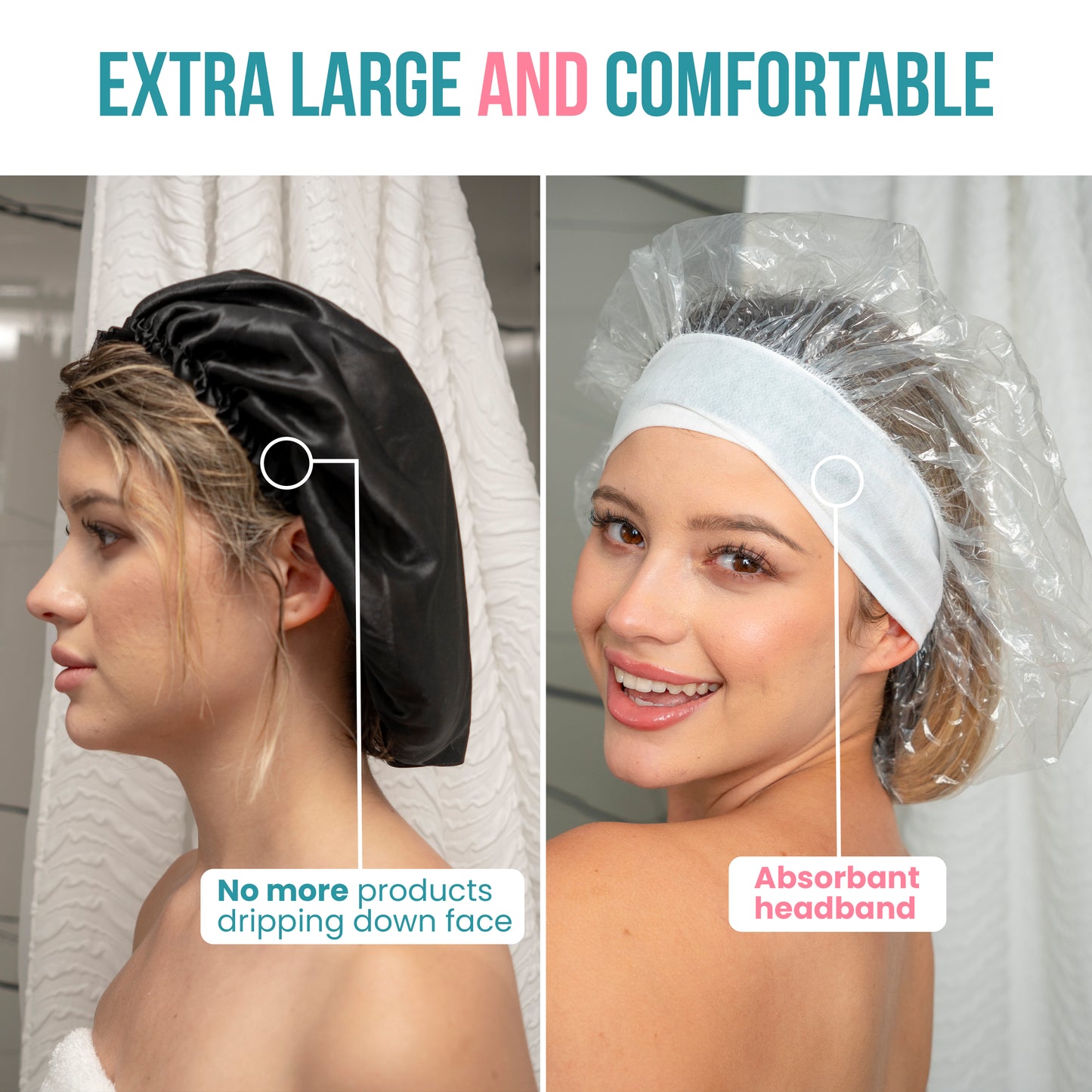 EXTRA LARGE AND COMFORTABLE

No more products dripping down face

Absorbant headband