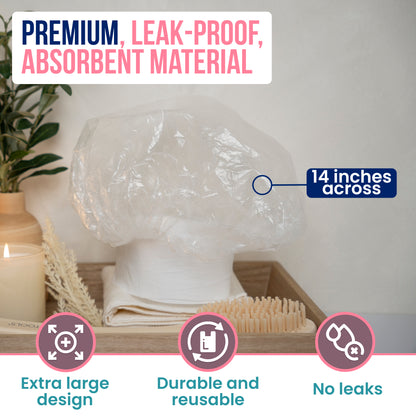 PREMIUM, LEAK-PROOF, ABSORBENT MATERIAL

14 inches across

Extra large design

Durable and reusable

No leaks