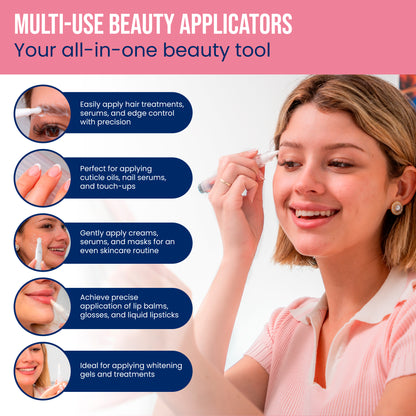 MULTI-USE BEAUTY APPLICATORS
Your all-in-one beauty tool

Easily apply hair treatments, serums, and edge control with precision

Perfect for applying cuticle oils, nail serums, and touch-ups

Gently apply creams, serums, and masks for an even skincare routine

Achieve precise application of lip balms, glosses, and liquid lipsticks

Ideal for applying whitening gels and treatments