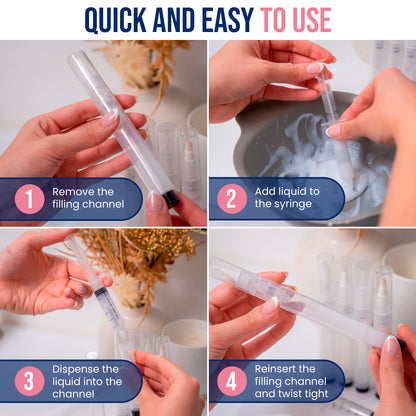 QUICK AND EASY TO USE

1 Remove the filling channel

2 Add liquid to the syringe

3 Dispense the liquid into the channel

4 Reinsert the filling channel and twist tight